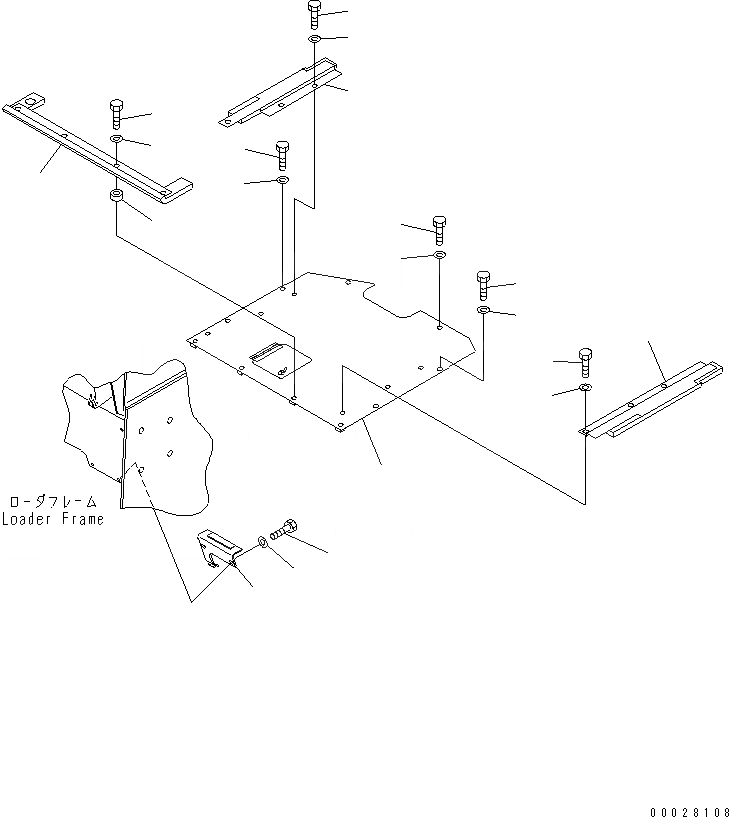 ローダフレーム
Loader Frame

00028108