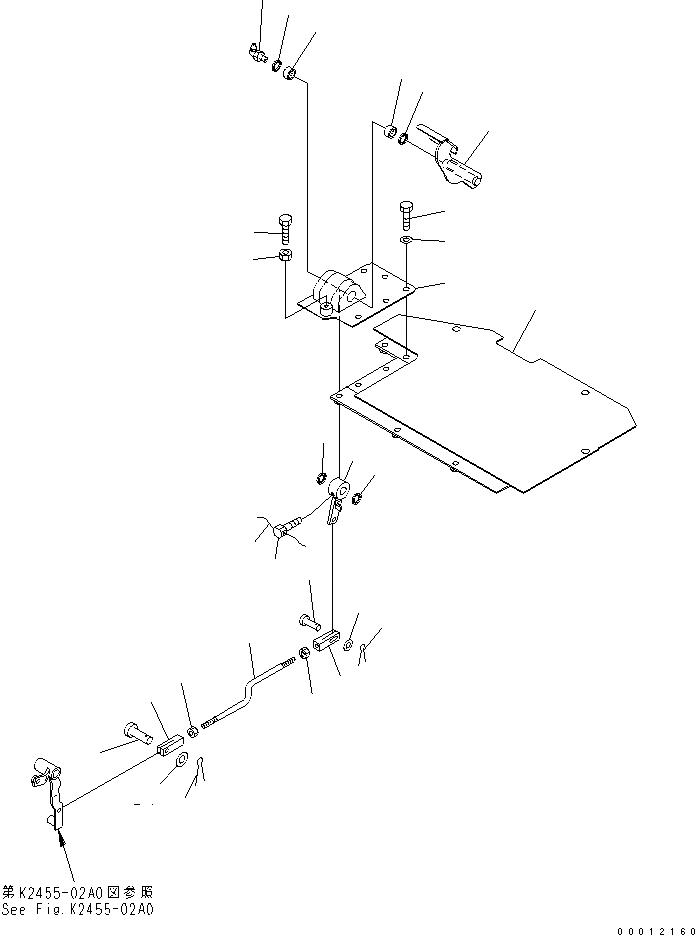 第K2455-02A0図参照
See Fig.K2455-02A0

00012160