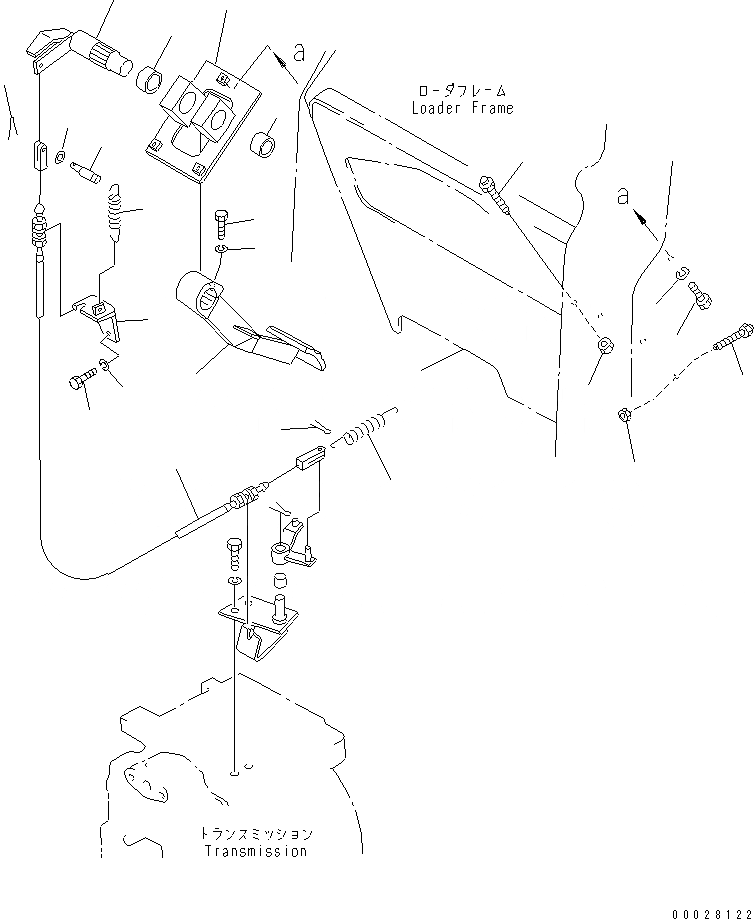 a

ローダフレーム
Loader Frame

a

トランスミッション
Transmission

00028122