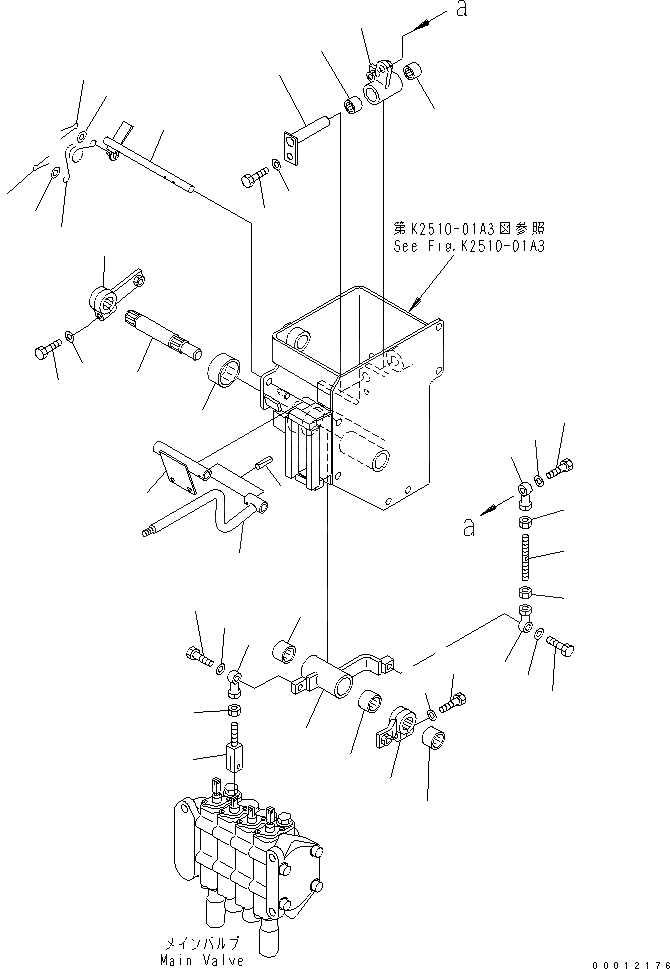 a

第K2510-01A3図参照
See Fig.K2510-01A3

a

メインバルブ
Main Valve

00012176