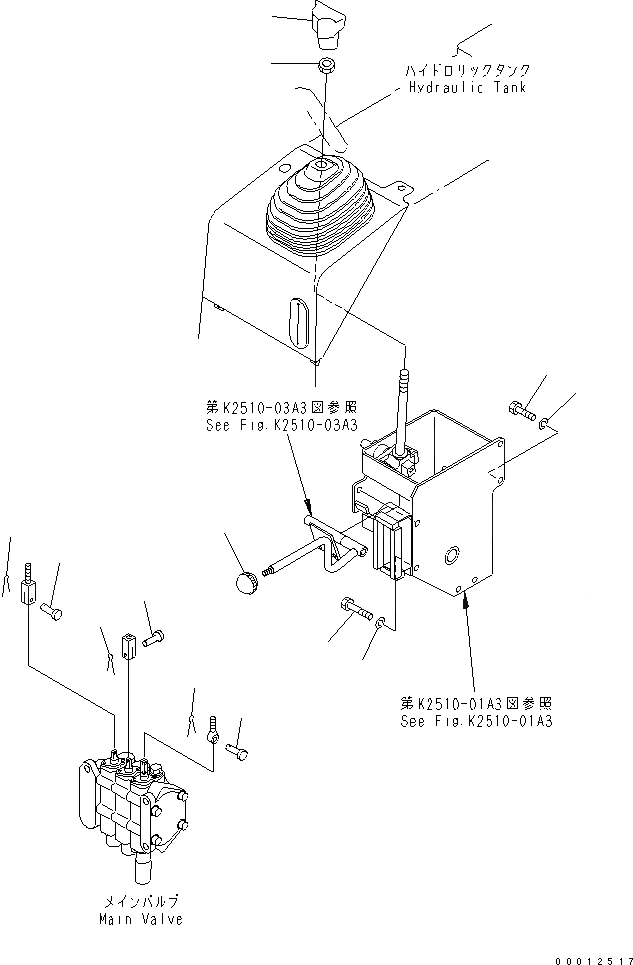 ハイドロリックタンク
Hydraulic Tank

第K2510-03A3図参照
See Fig.K2510-03A3

第K2510-01A3図参照
See Fig.K2510-01A3

メインバルブ
Main Valve

00012517