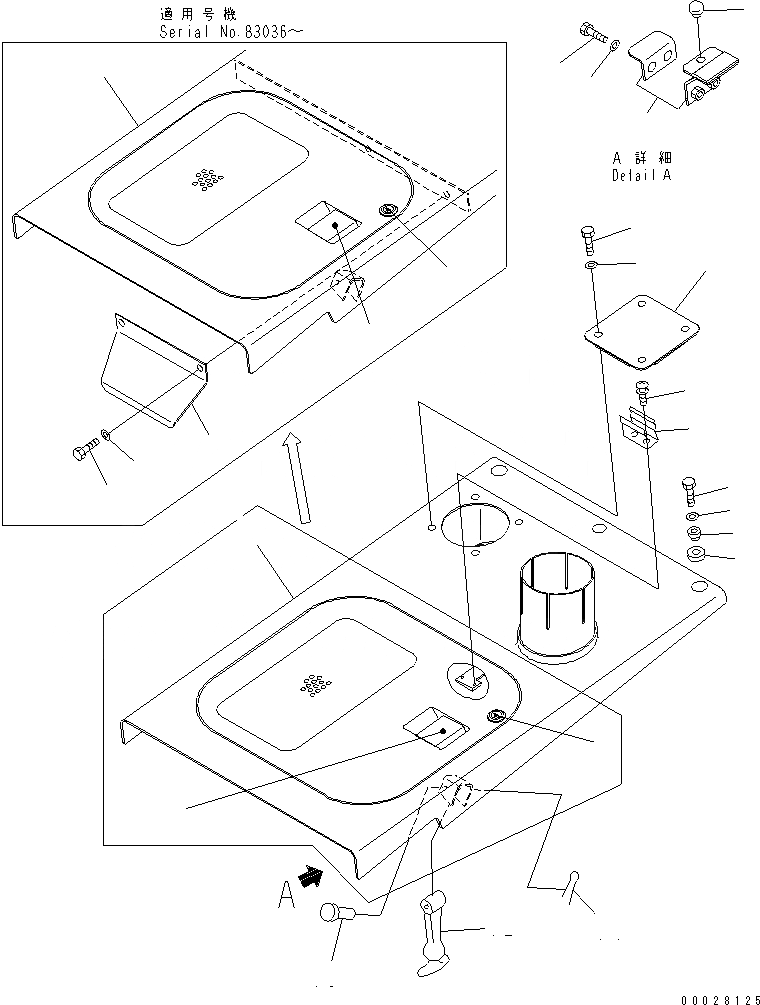 適用号機
Serial No.83036～

A 詳細
Detail A

A

00028125