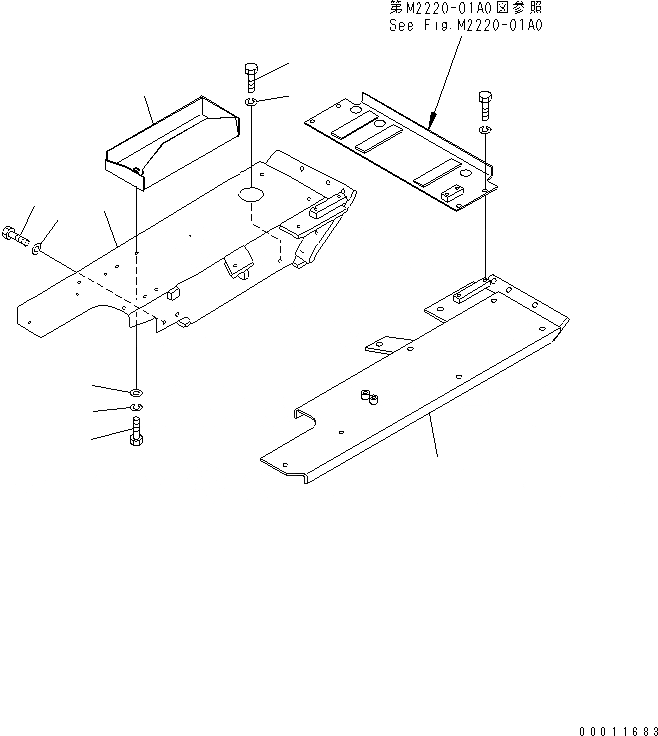 第M2220-01A0図参照
See Fig.M2220-01A0

00011683