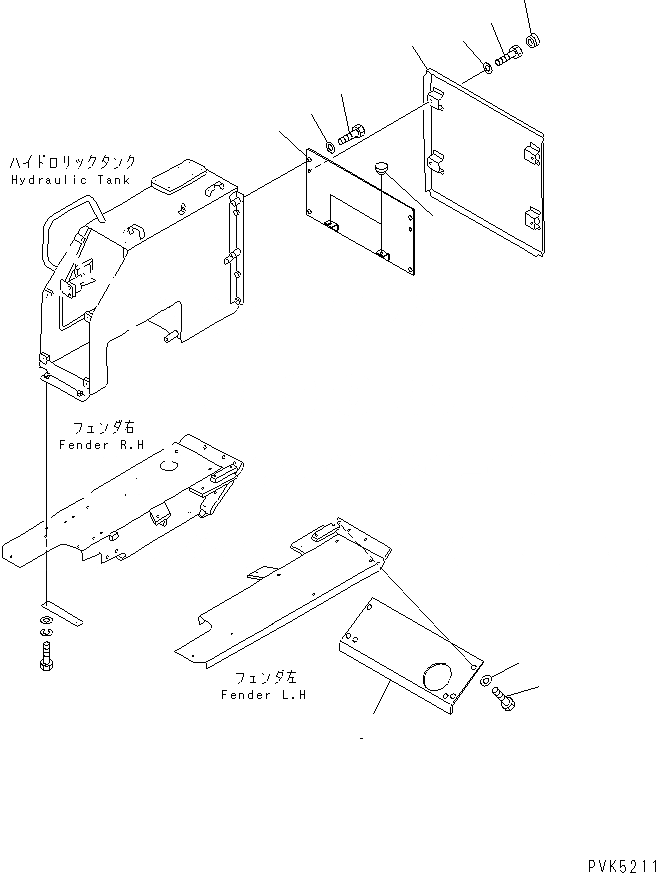 ハイドロリックタンク
Hydraulic Tank

フェンダ右
Fender R.H

フェンダ左
Fender L.H

PVK5211