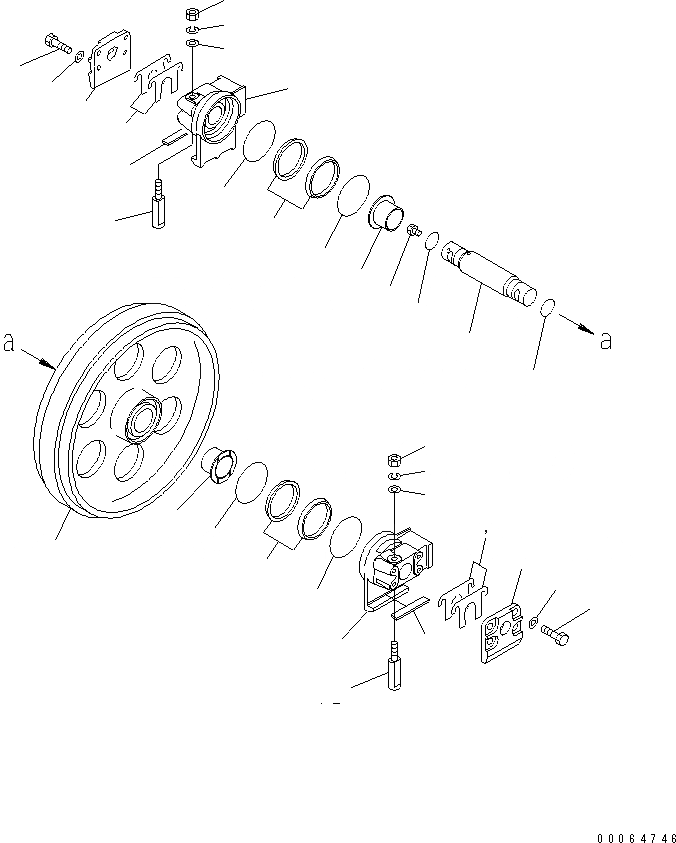 a

a

00064746