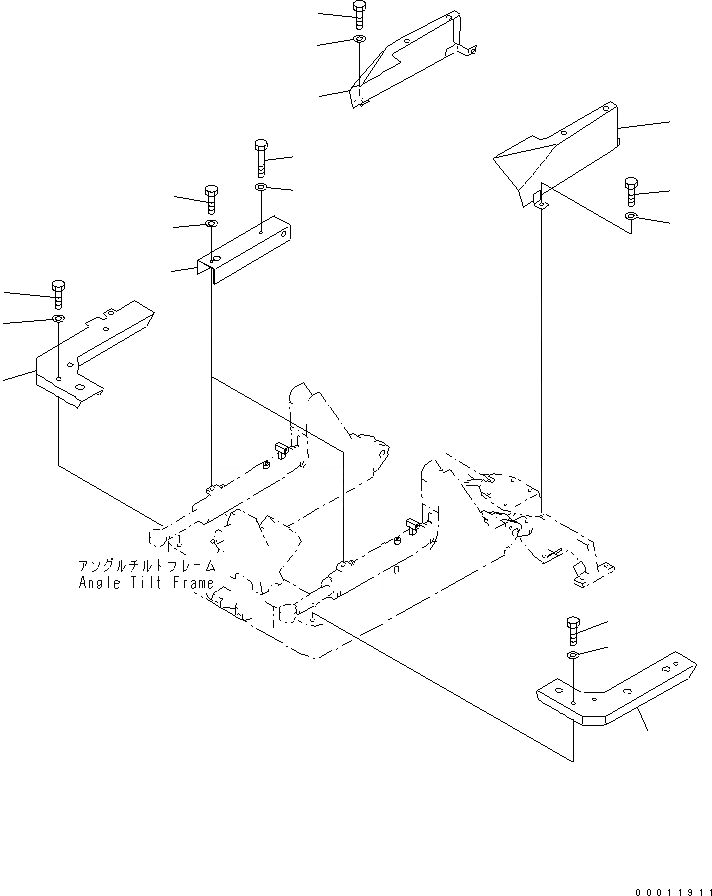 アングルチルトフレーム
Angle Tilt Frame

00011911