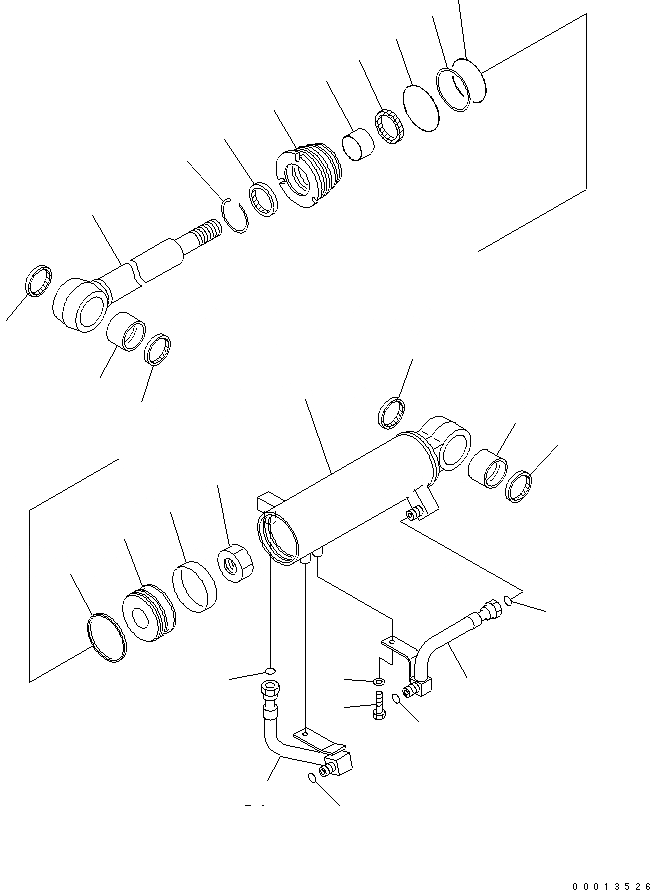 00013526