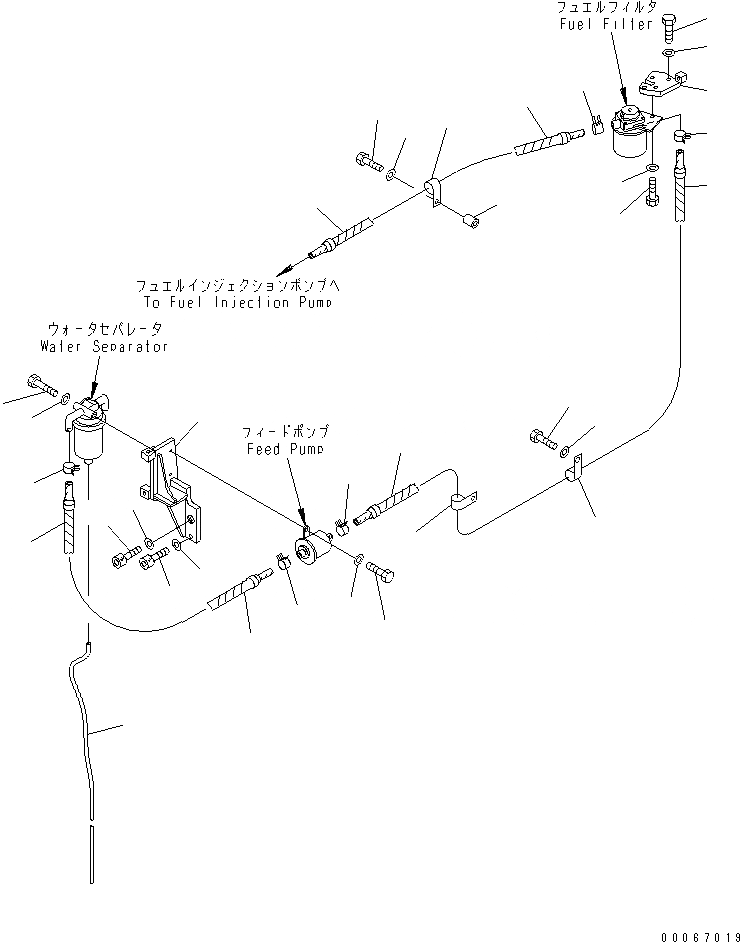 フュエルフィルタ
Fuel Filter

フュエルインジェクションポンプへ
To Fuel Injection Pump

ウォータセパレータ
Water Separator

フィードポンプ
Feed Pump

00067019