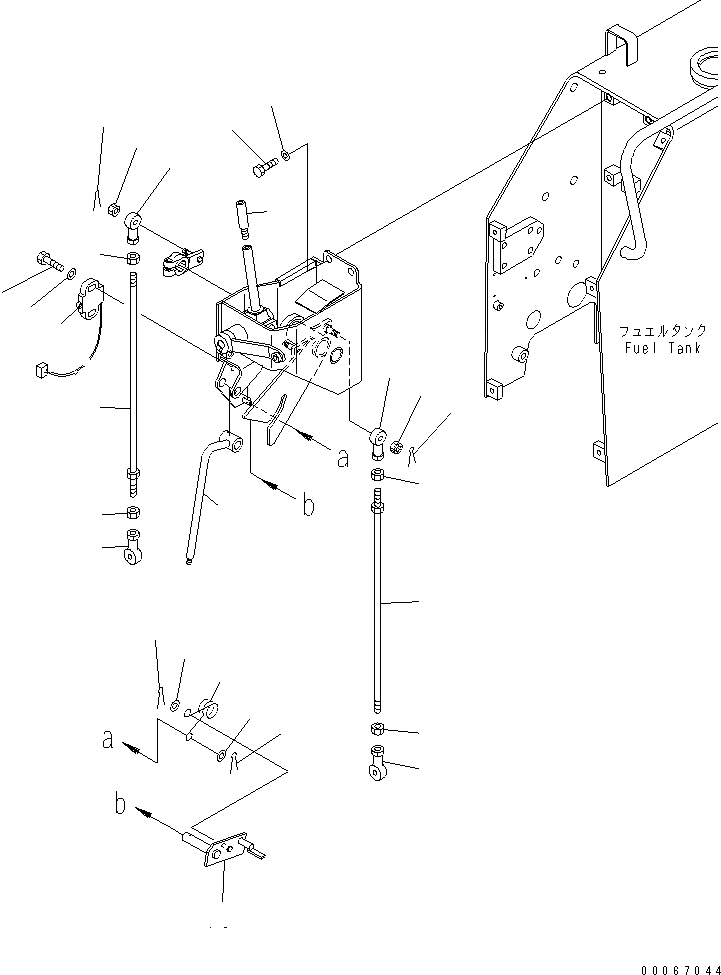 フュエルタンク
Fuel Tank

a

b

a

b

00067044