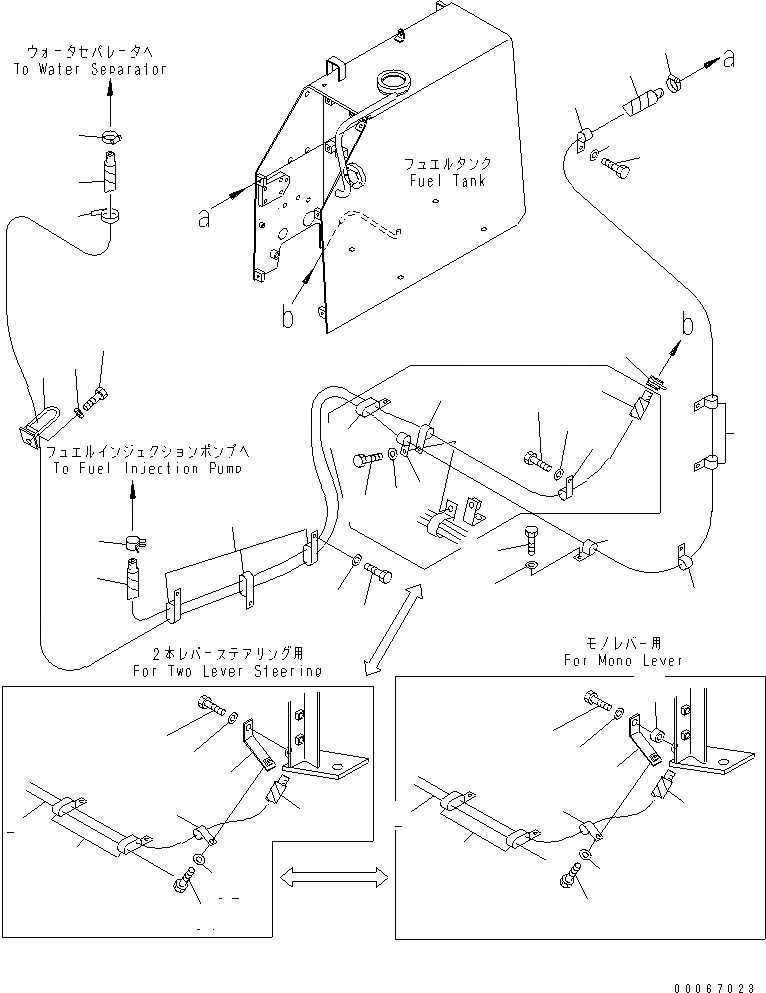 ウォータセパレータへ
To Water Separator

a

フュエルタンク
Fuel Tank

a

b

b

フュエルインジェクションポンプへ
To Fuel Injection Pump

2本レバーステアリング用
For Two Lever Steering

モノレバー用
For Mono Lever

00067023