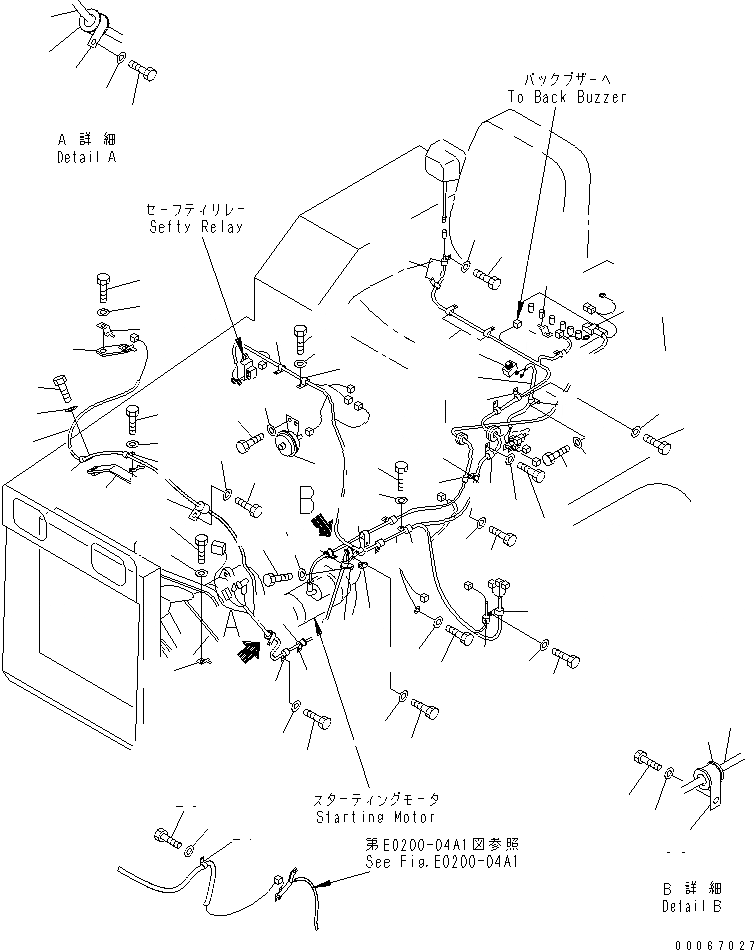 A 詳 細
Detail A

バックブザーへ
To Back Buzzer

セーフティリレー
Sefty Relay

B

A

スターティングモータ
Starting Motor

第E0200-04A1図参照
See Fig.E0200-04A1

B 詳 細
Detail B

00067027