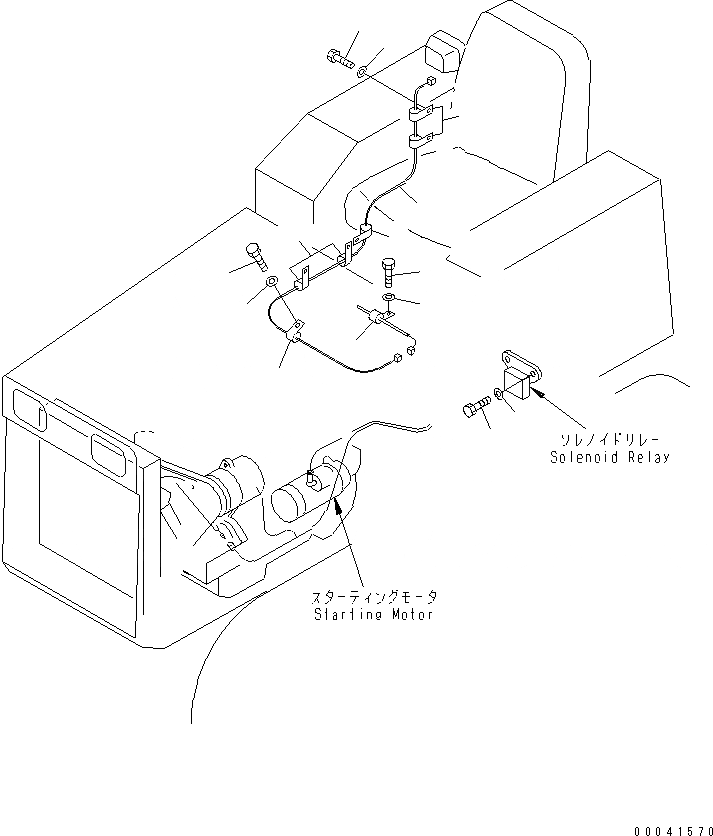 ソレノイドリレー
Solenoid Relay

スターティングモータ
Starting Motor

00041570