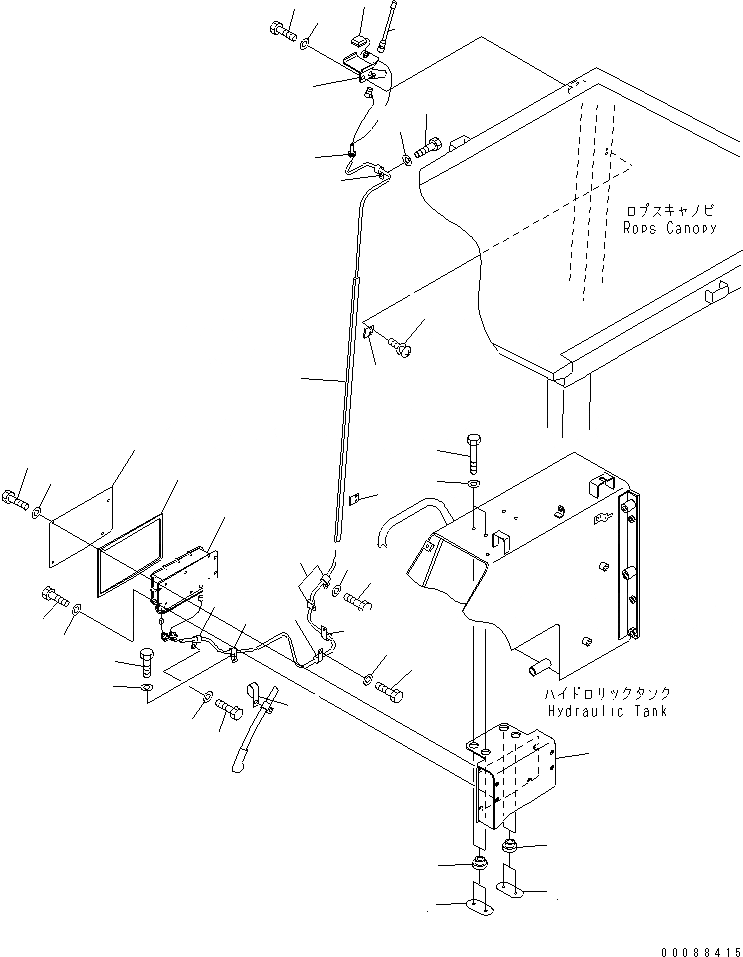 ロプスキャノピ
Rops Canopy

ハイドロリックタンク
Hydraulic Tank

00088415