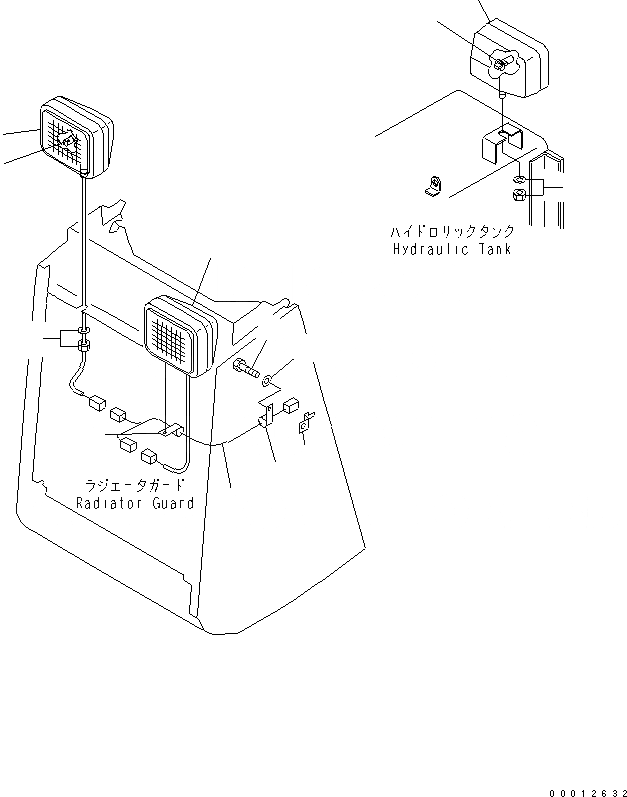 ハイドロリックタンク
Hydraulic Tank

ラジエータガード
Radiator Guard

00012632