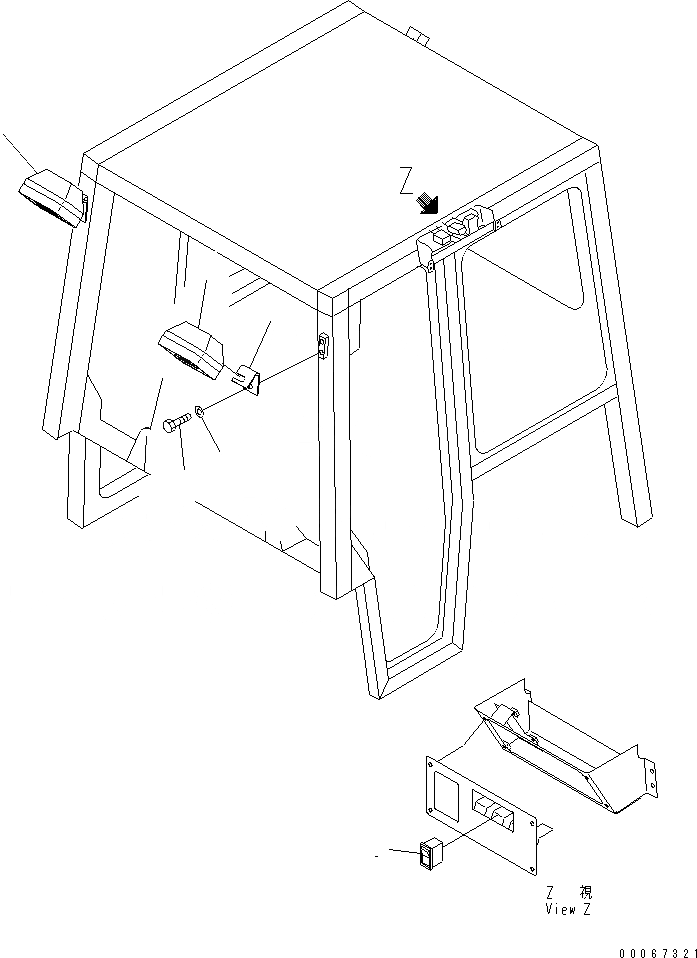 Z

Z 視
View Z

00067321