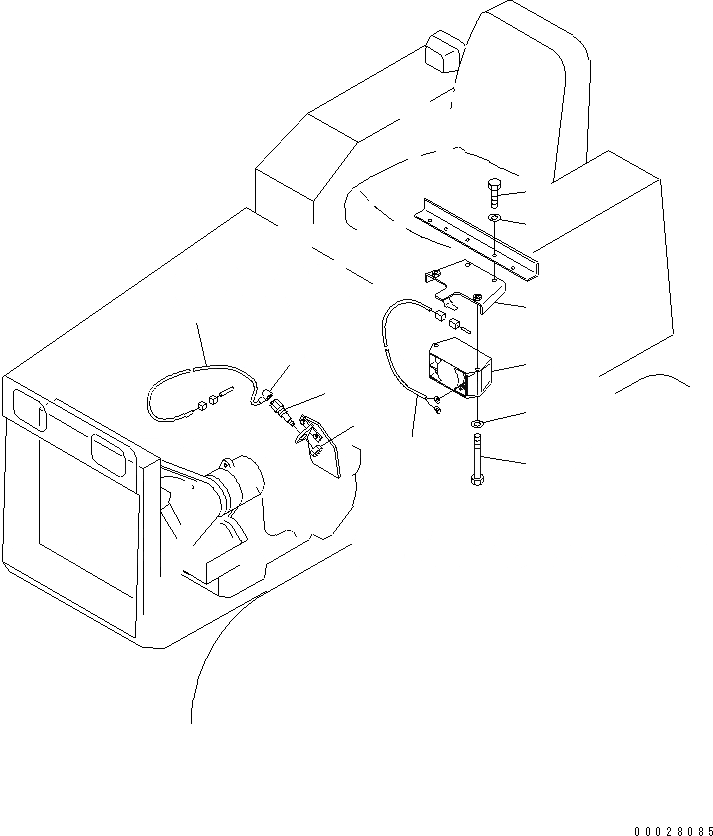 00028085