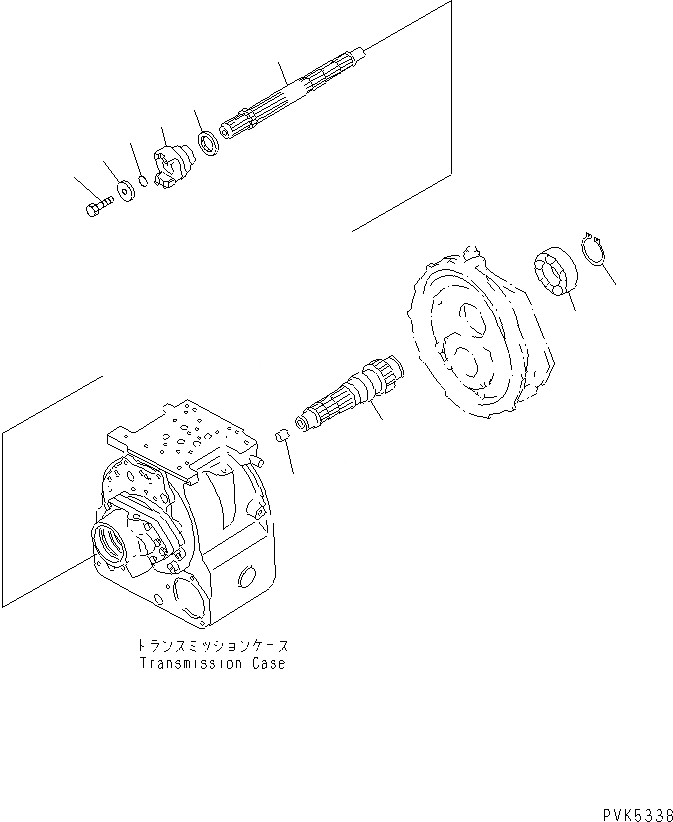 トランスミッションケース
Transmission Case

PVK5338