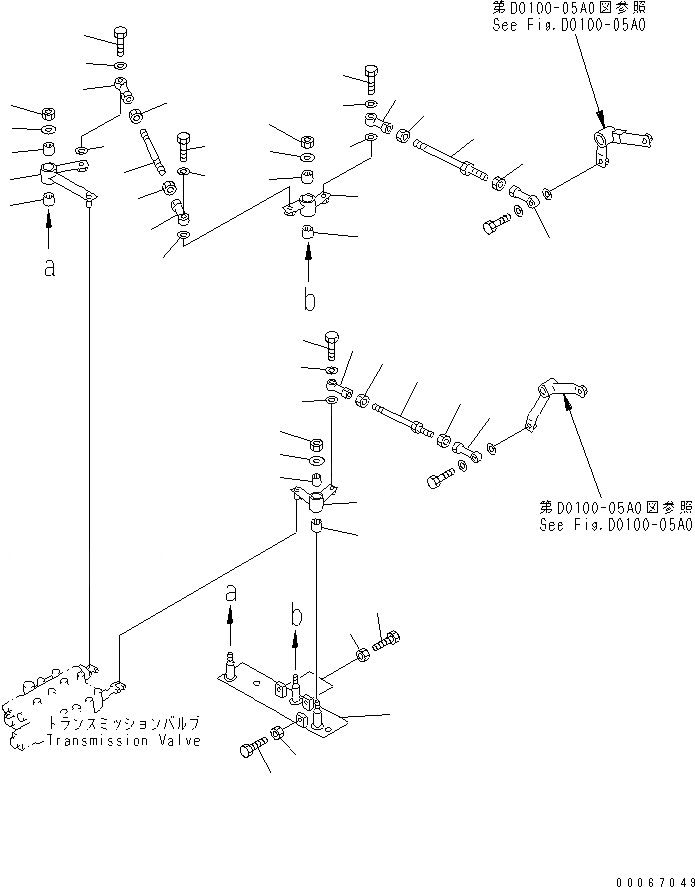 第D0100-05A0図参照
See Fig.D0100-05A0

a

b

第D0100-05A0図参照
See Fig.D0100-05A0

a

b

トランスミッションバルブ
Transmission Valve

00067049