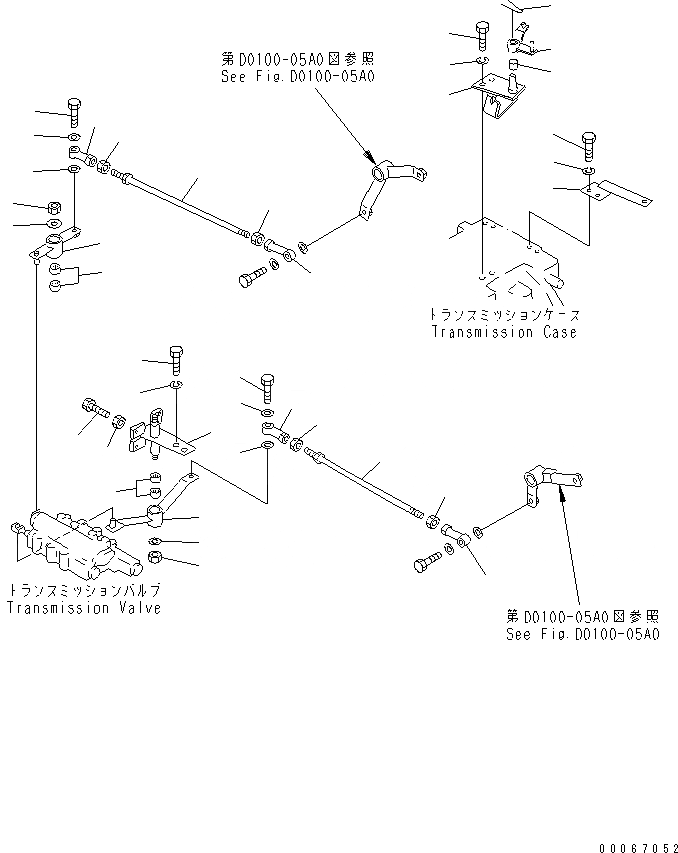 第D0100-05A0図参照
See Fig.D0100-05A0

トランスミッションケース
Transmission Case

トランスミッションバルブ
Transmission Valve

第D0100-05A0図参照
See Fig.D0100-05A0

00067052