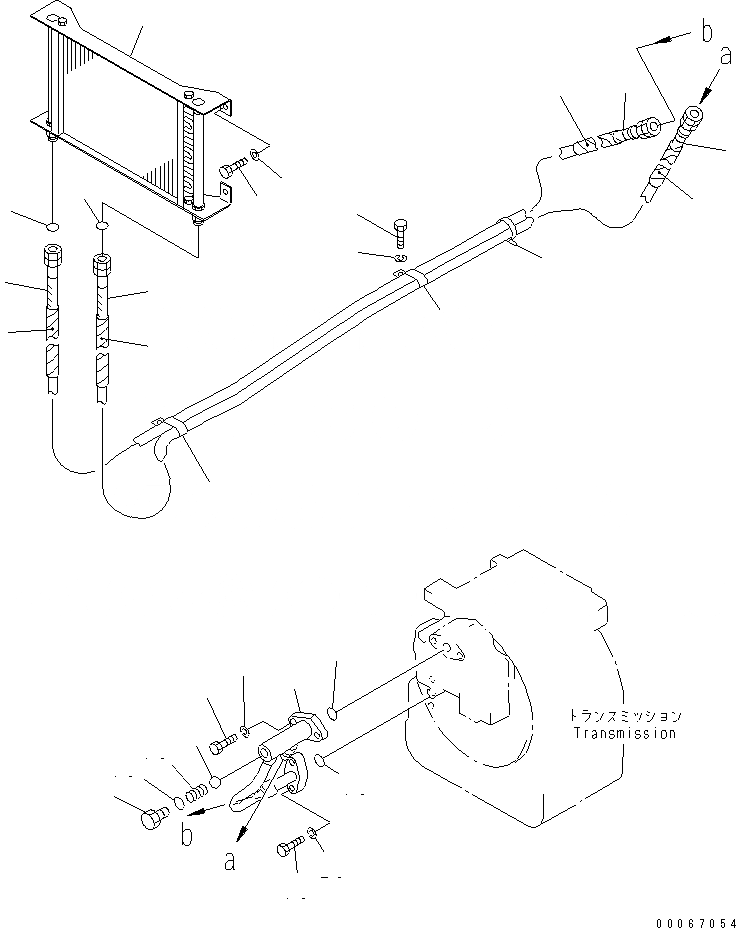 b
a
トランスミッション
Transmission
b
a
00067054