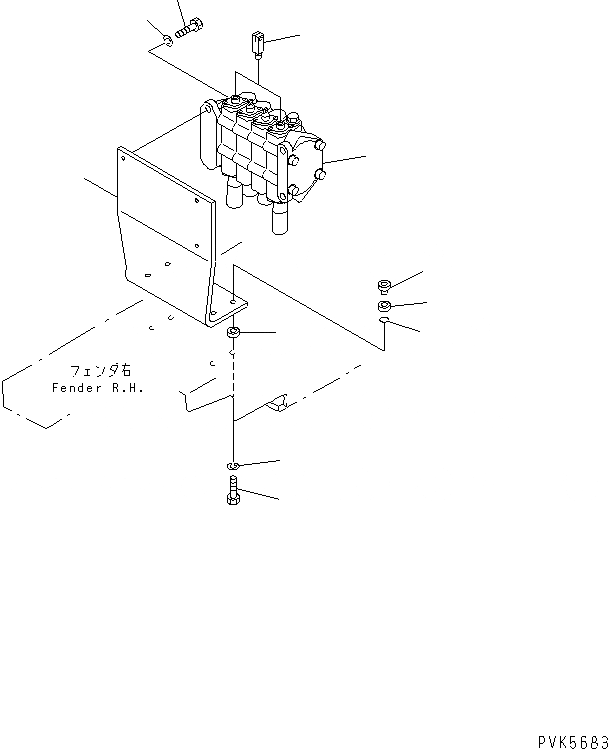 フェンダ右
Fender R.H.

PVK5683