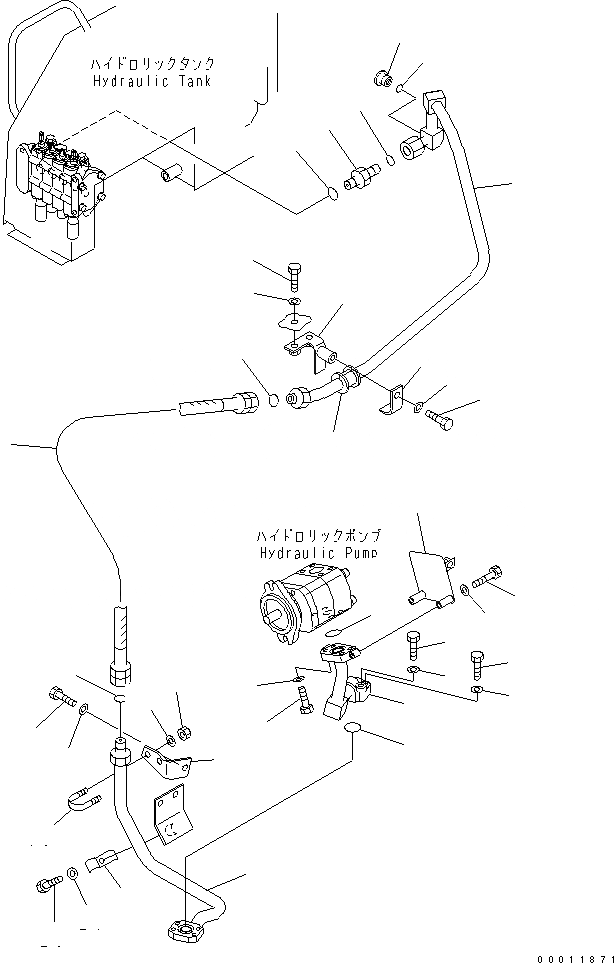 ハイドロリックタンク
Hydraulic Tank

ハイドロリックポンプ
Hydraulic Pump

00011871