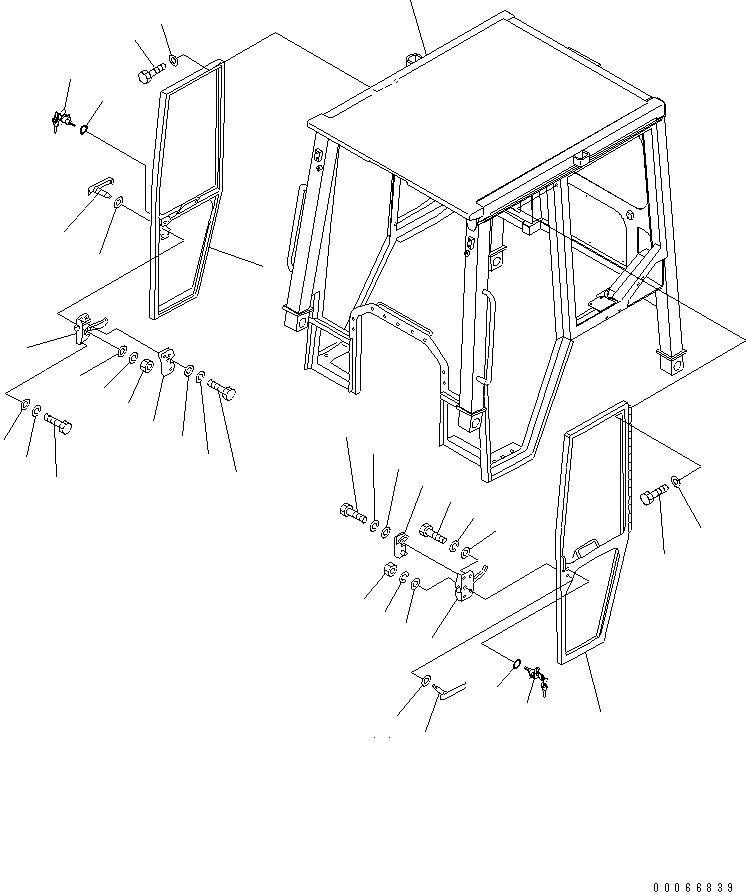 00066839