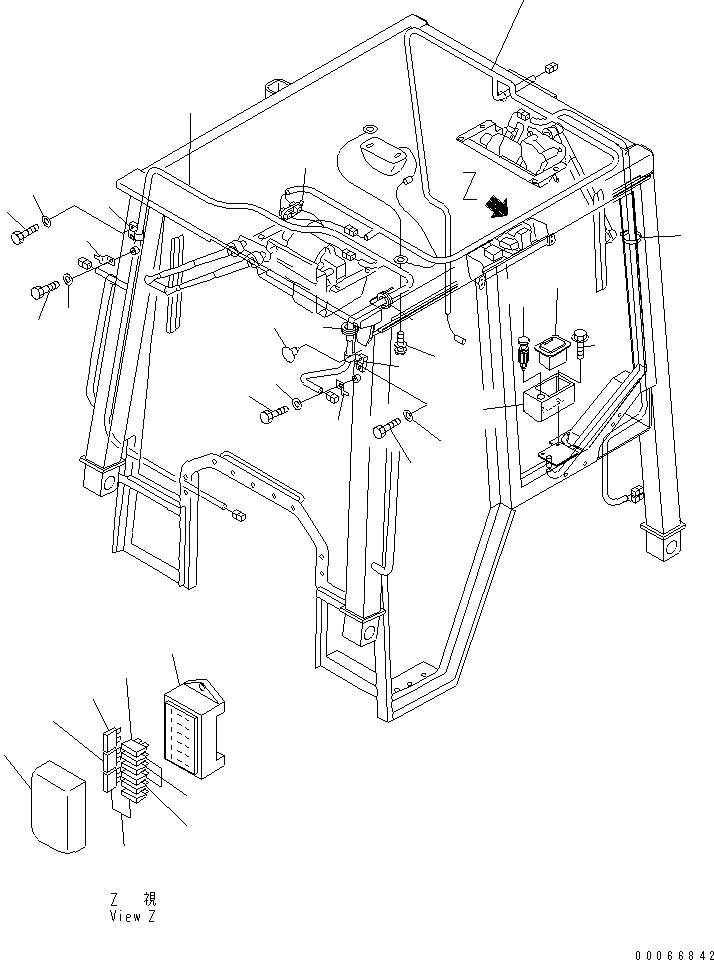 Z

Z 視
View Z

00066842