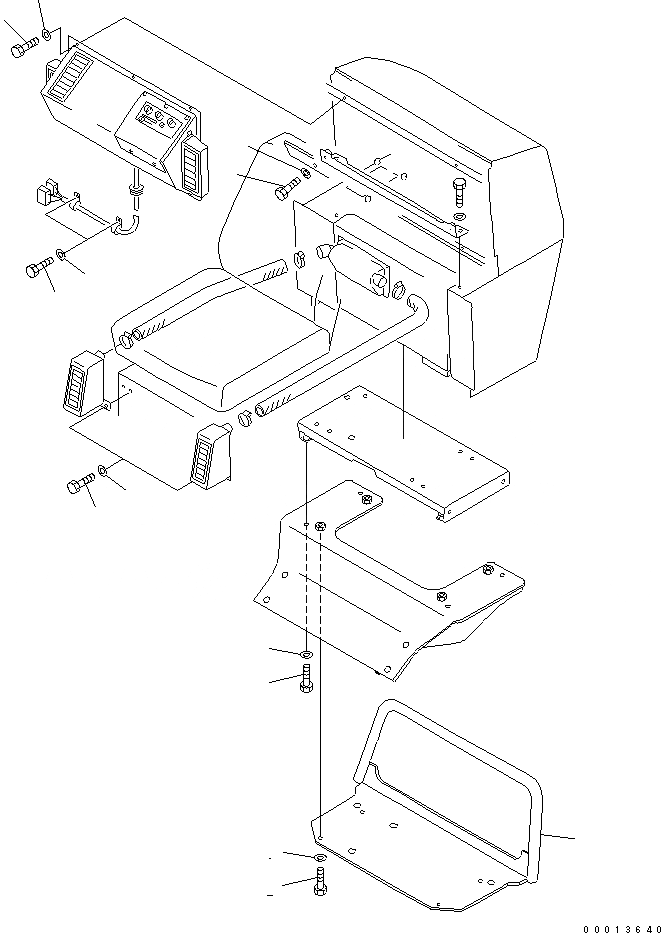 00013640