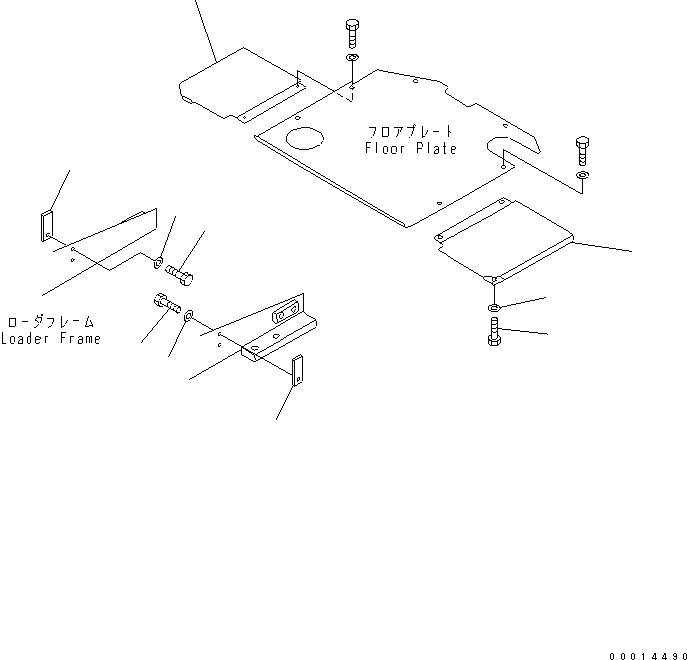 フロアプレート
Floor Plate

ローダフレーム
Loader Frame

00014490