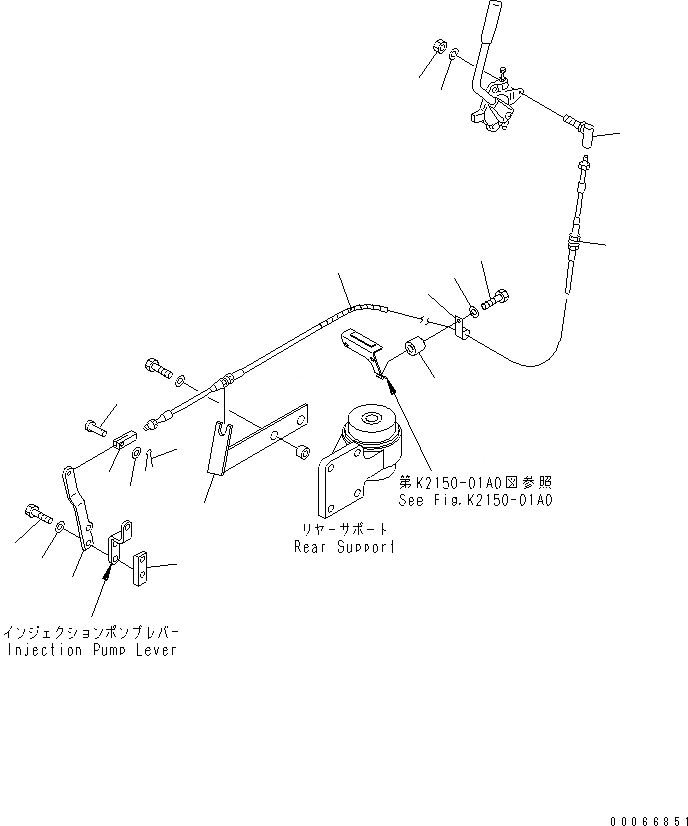 第K2150-01A0図参照
See Fig.K2150-01A0

リヤーサポート
Rear Support

インジェクションポンプレバー
Injection Pump Lever

00066851