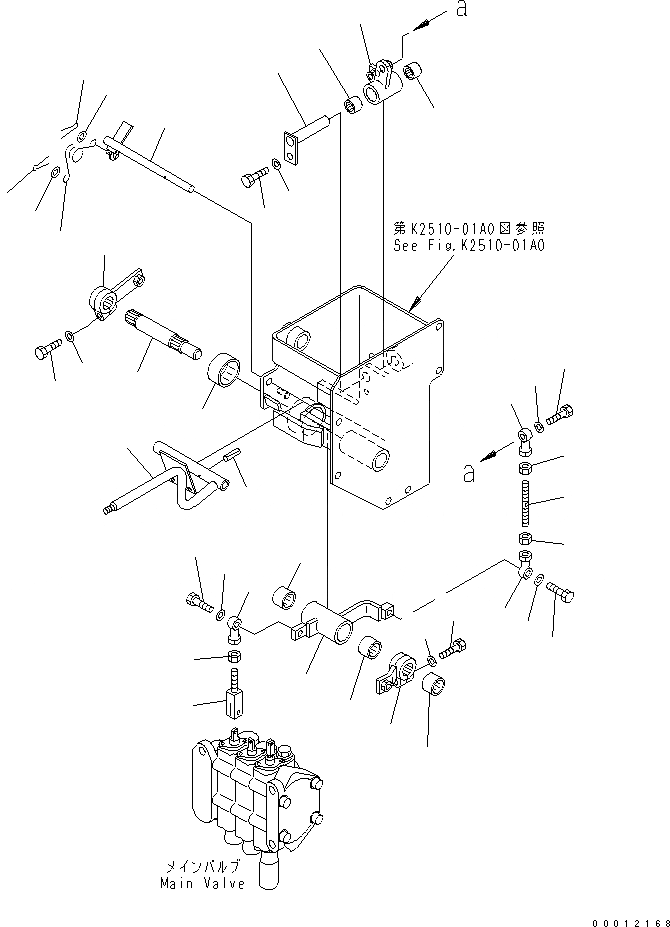 a

第K2510-01A0図参照
See Fig.K2510-01A0

a

メインバルブ
Main Valve

00012168