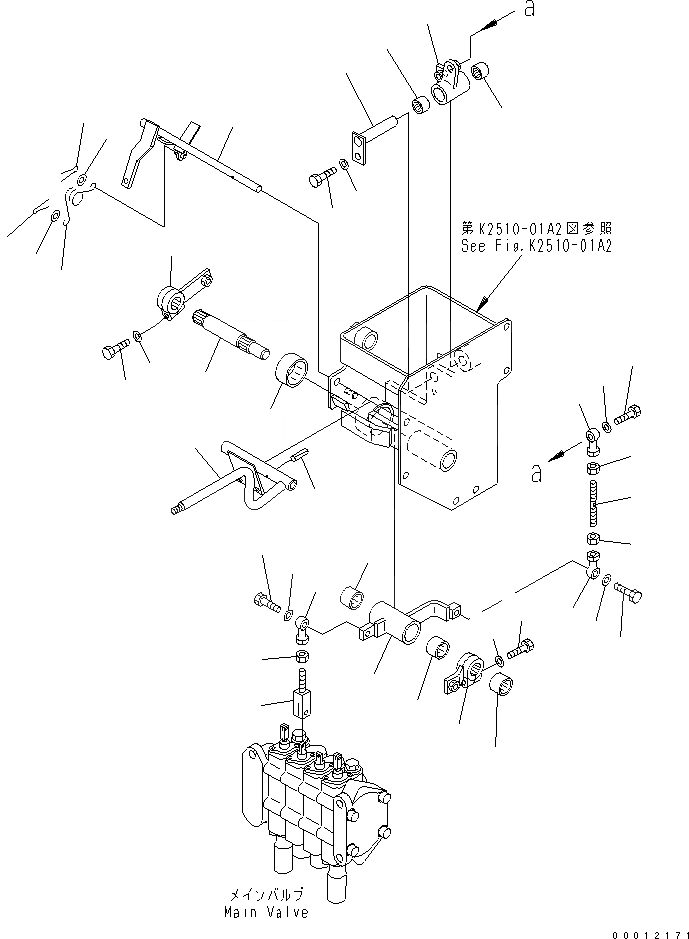 a

第K2510-01A2図参照
See Fig.K2510-01A2

a

メインバルブ
Main Valve

00012171