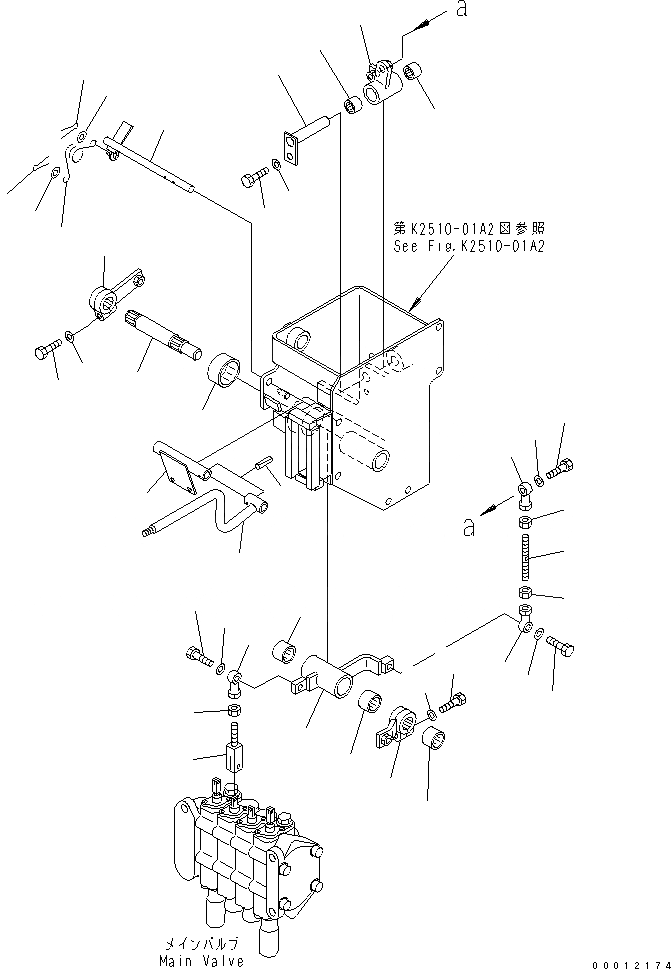 a

第K2510-01A2図参照
See Fig.K2510-01A2

a

メインバルブ
Main Valve

00012174