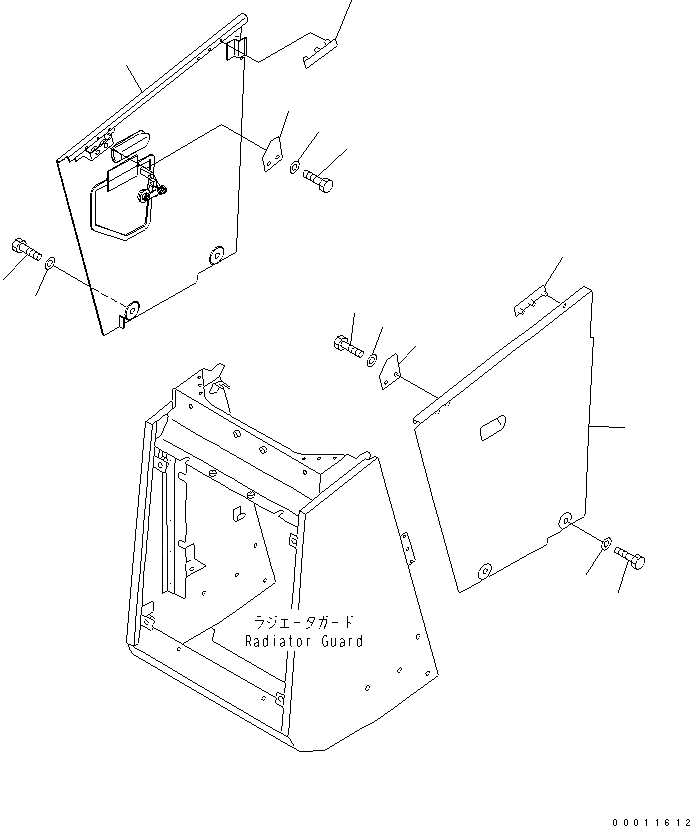 ラジエータガード
Radiator Guard

00011612