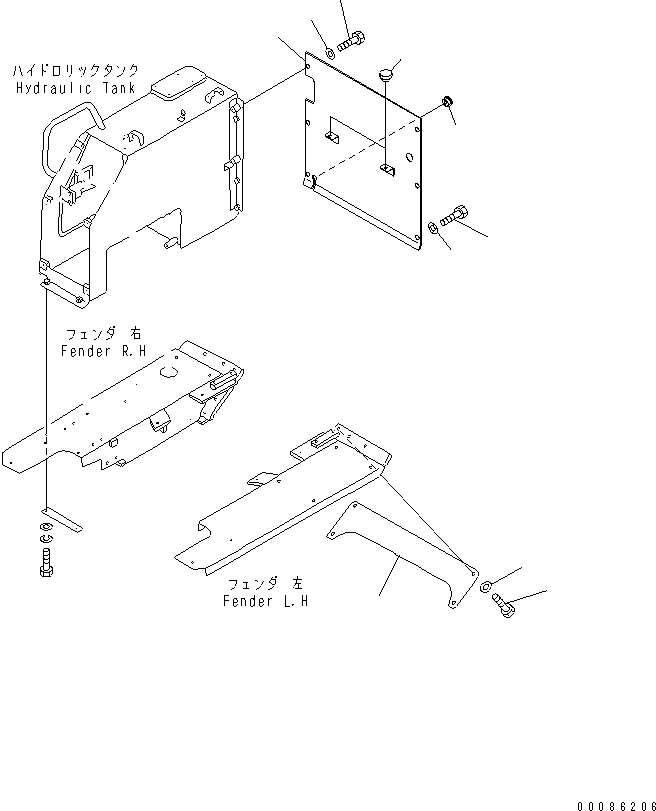 ハイドロリックタンク
Hydraulic Tank

フェンダ 右
Fender R.H

フェンダ 左
Fender L.H

00086206