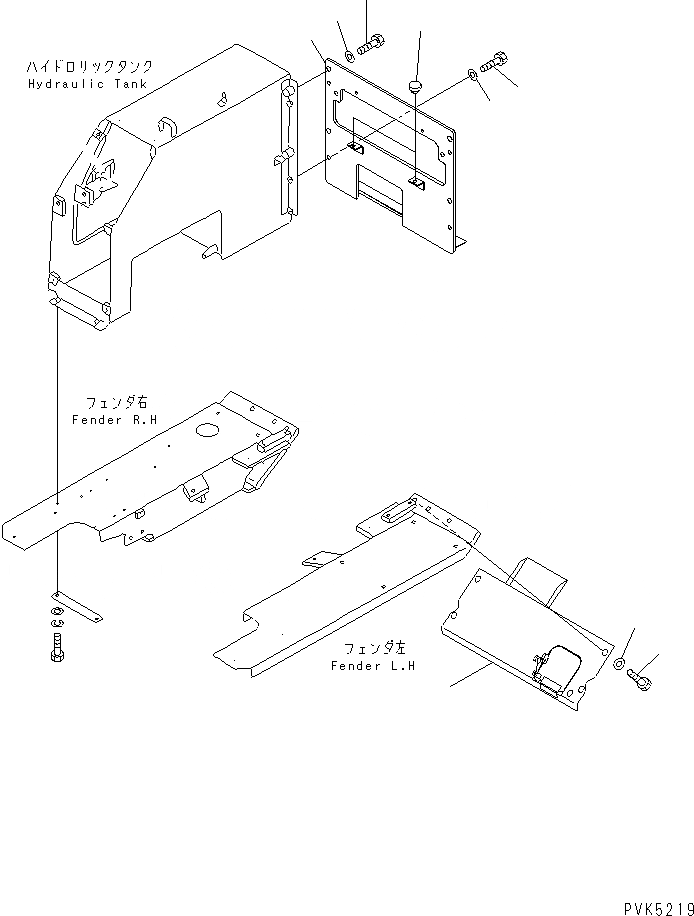 ハイドロリックタンク
Hydraulic Tank

フェンダ右
Fender R.H

フェンダ左
Fender L.H

PVK5219