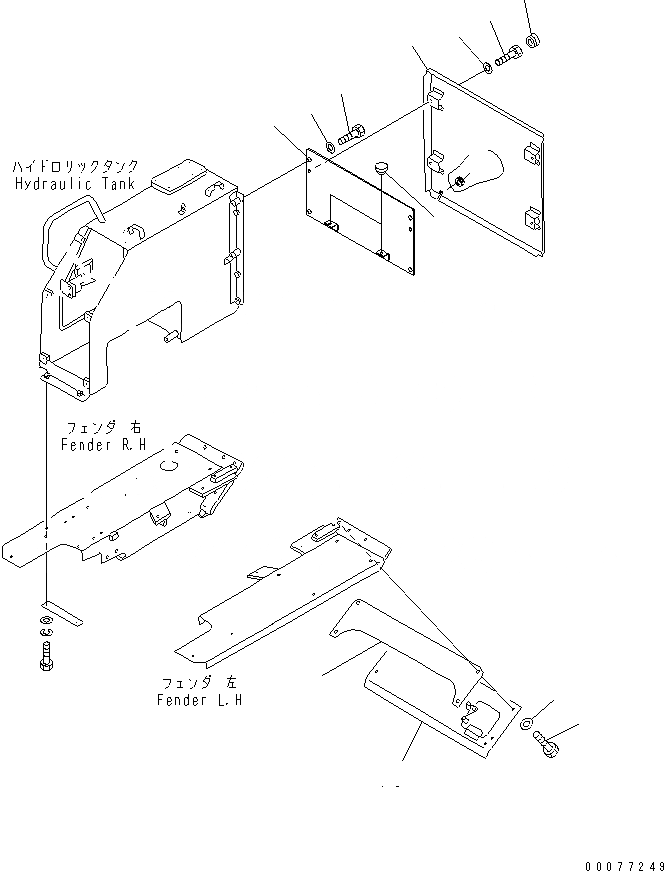 ハイドロリックタンク
Hydraulic Tank

フェンダ 右
Fender R.H

フェンダ 左
Fender L.H

00077249