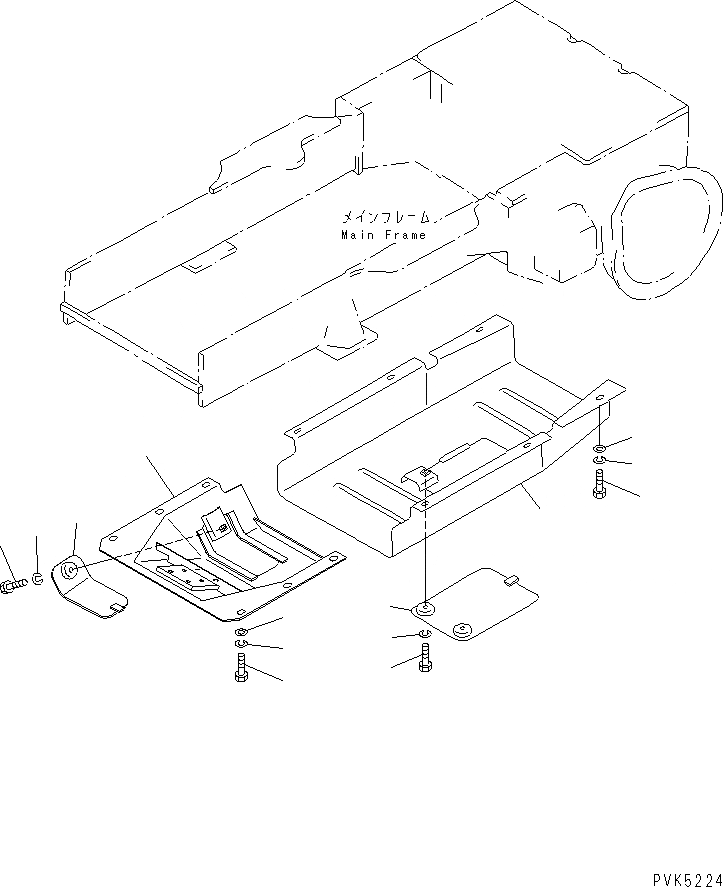 メインフレーム
Main Frame

PVK5224