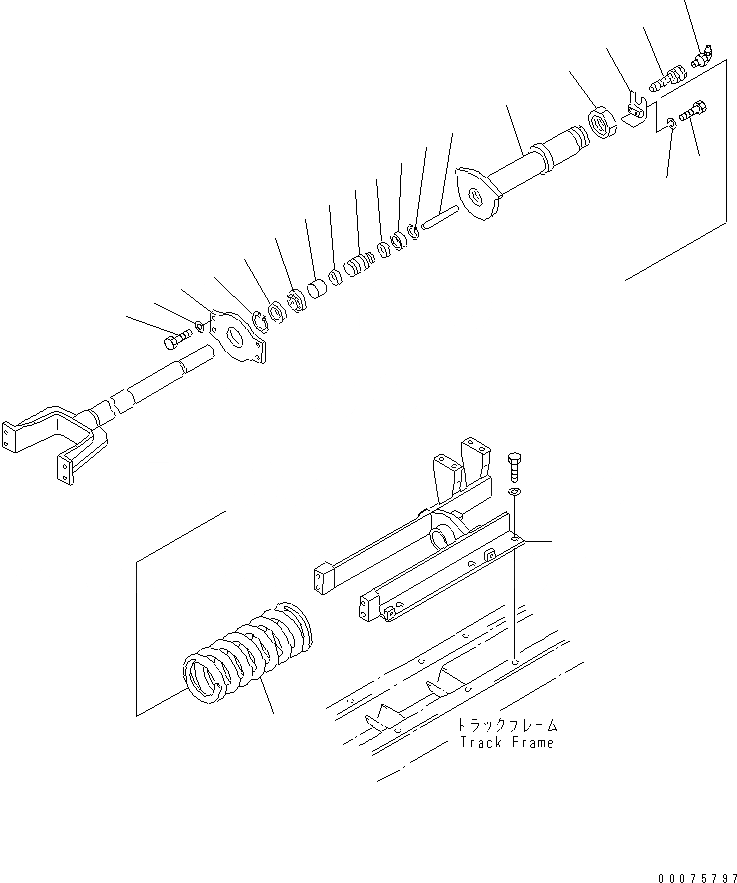 トラックフレーム
Track Frame

00075797