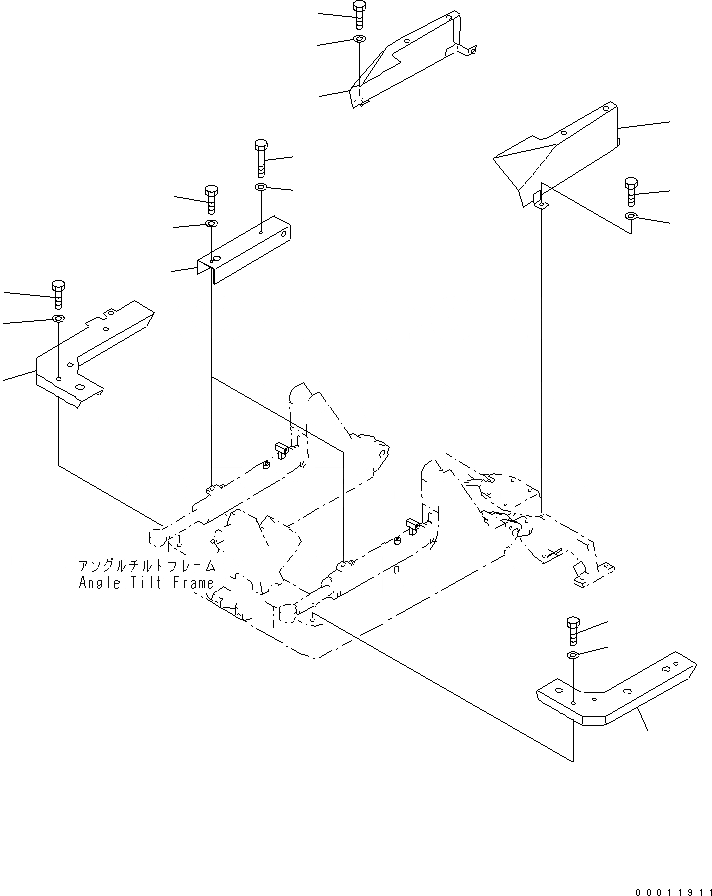 アングルチルトフレーム
Angle Tilt Frame

00011911