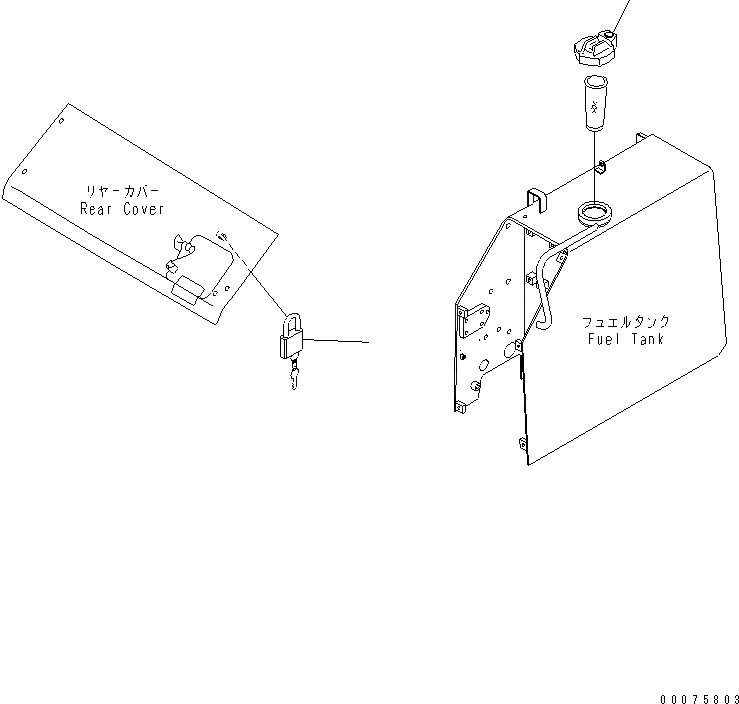 リヤーカバー
Rear Cover

フュエルタンク
Fuel Tank

00075803