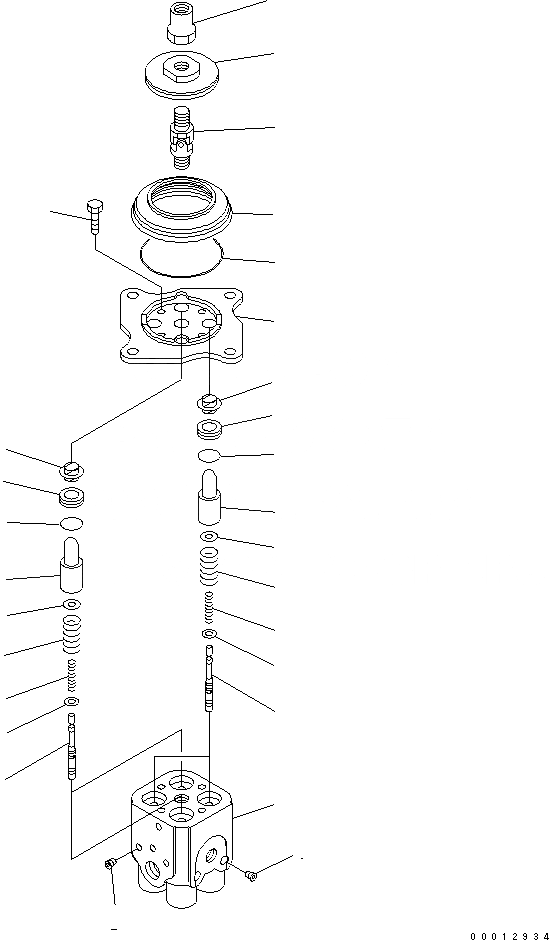 00012934