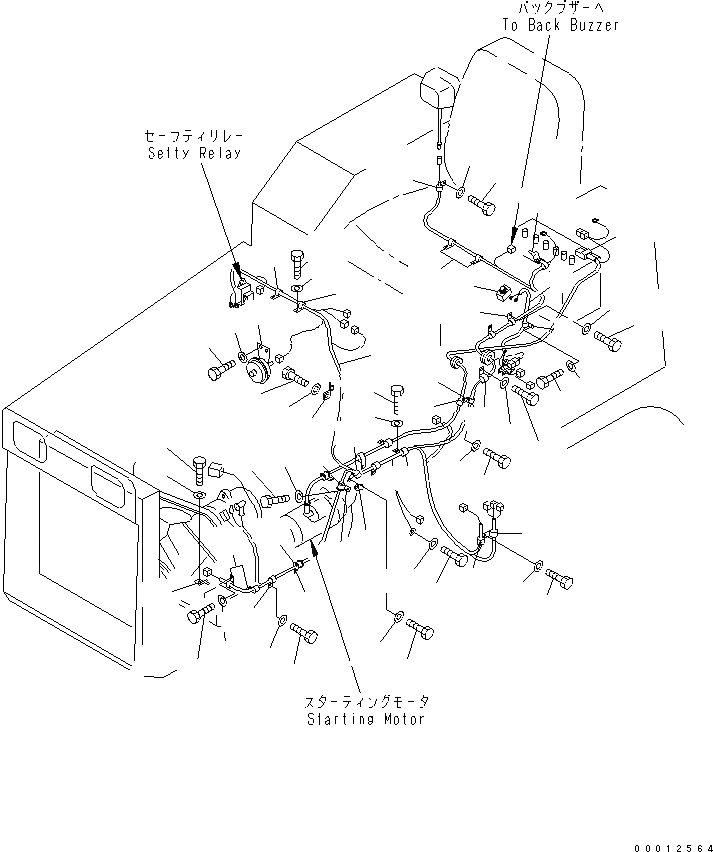 バックブザーへ
To Back Buzzer

セーフティリレー
Sefty Relay

スターティングモータ
Starting Motor

00012564