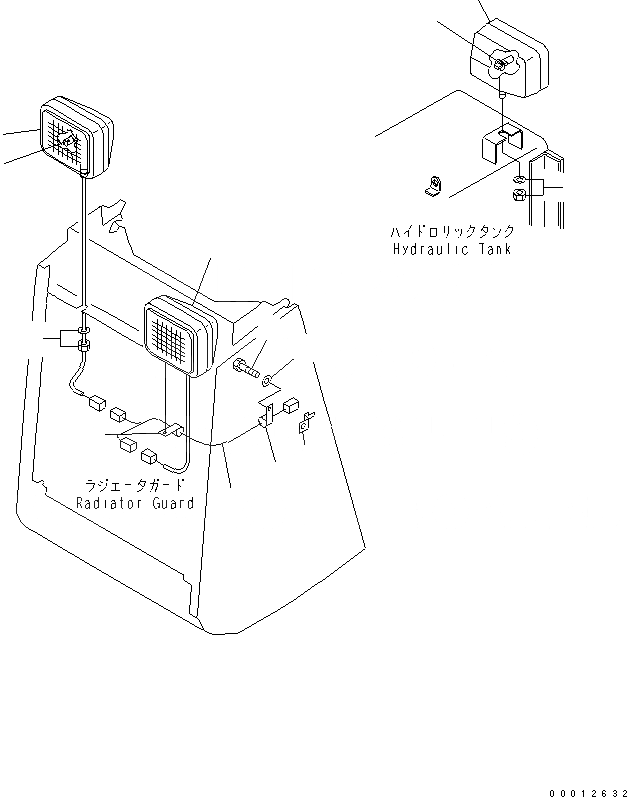 ハイドロリックタンク
Hydraulic Tank

ラジエータガード
Radiator Guard

00012632