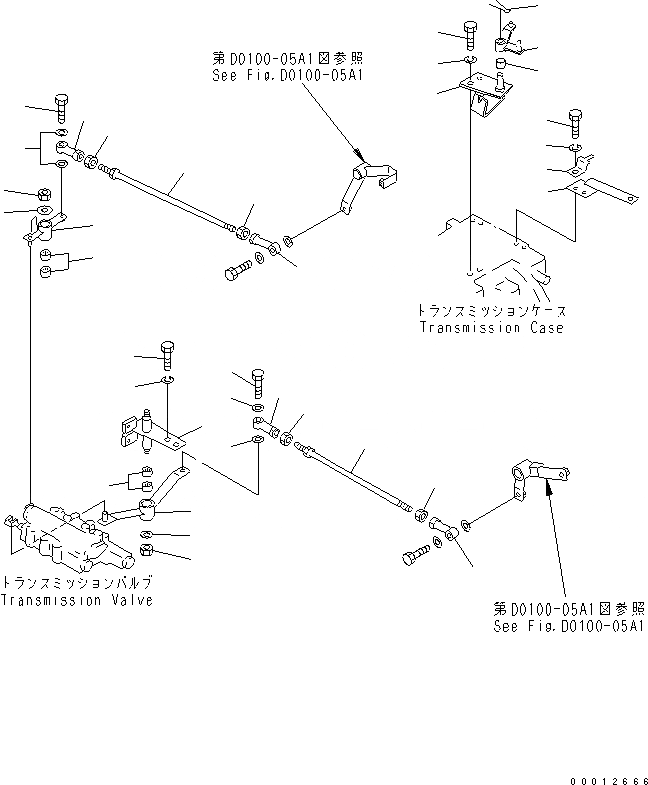 第D0100-05A1図参照
See Fig.D0100-05A1

トランスミッションケース
Transmission Case

トランスミッションバルブ
Transmission Valve

第D0100-05A1図参照
See Fig.D0100-05A1

00012666