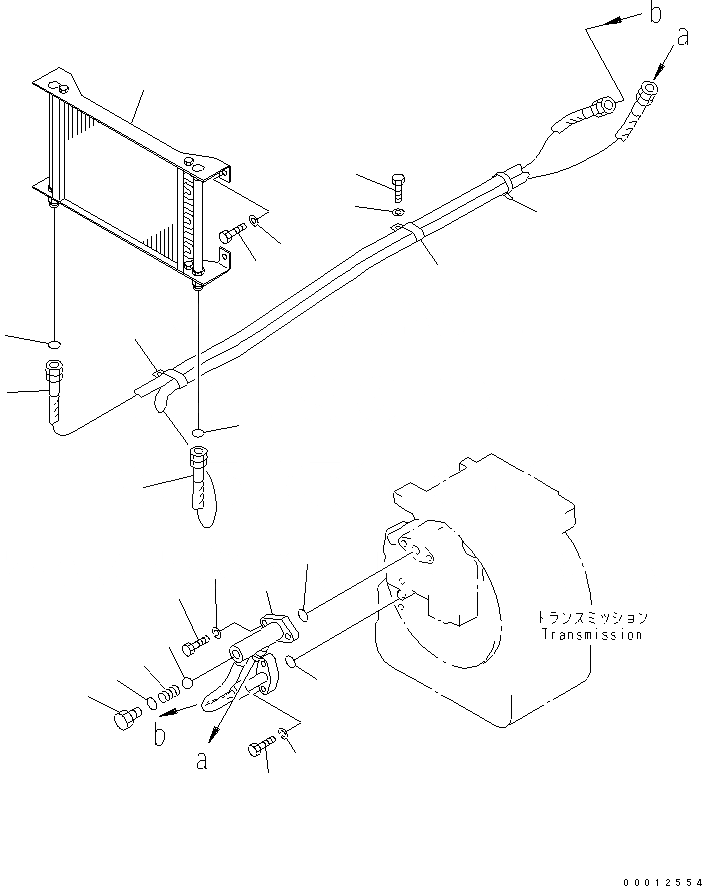 b
a
トランスミッション
Transmission
b
a
00012554