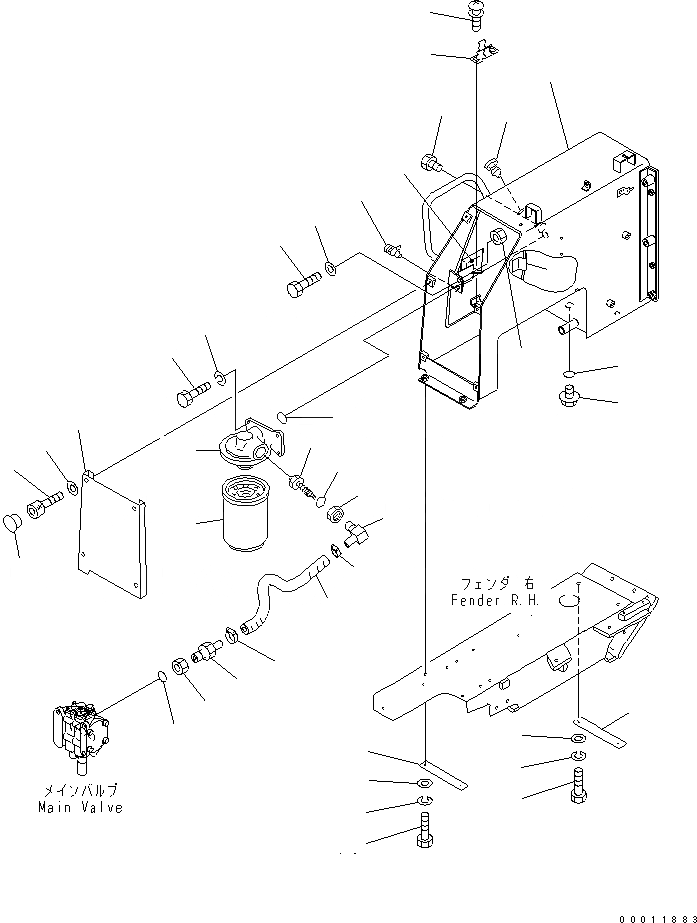 フェンダ 右
Fender R.H.

メインバルブ
Main Valve

00011883