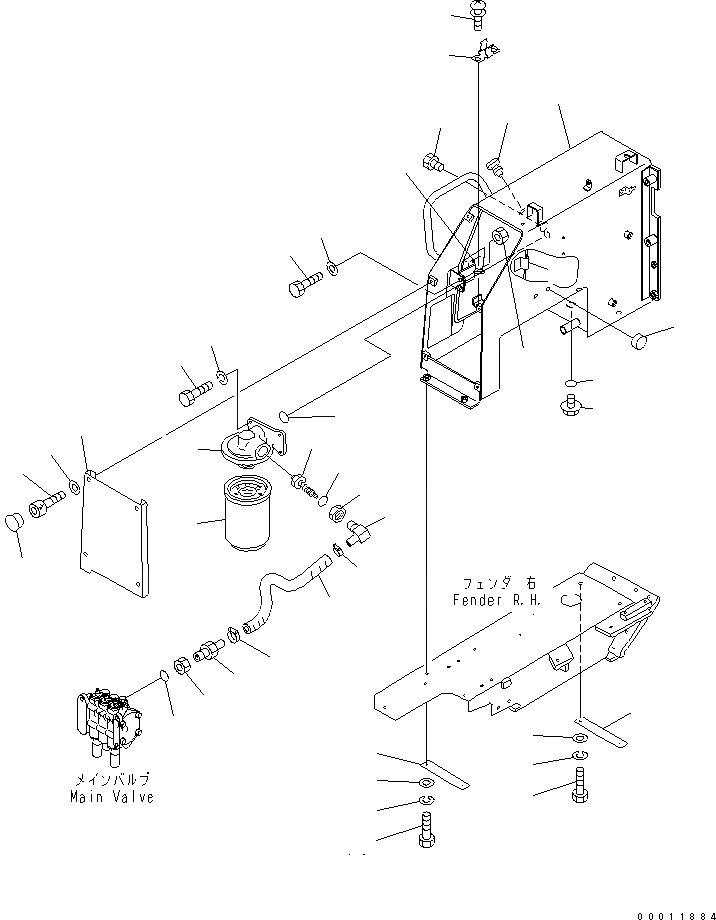 フェンダ 右
Fender R.H.

メインバルブ
Main Valve

00011884