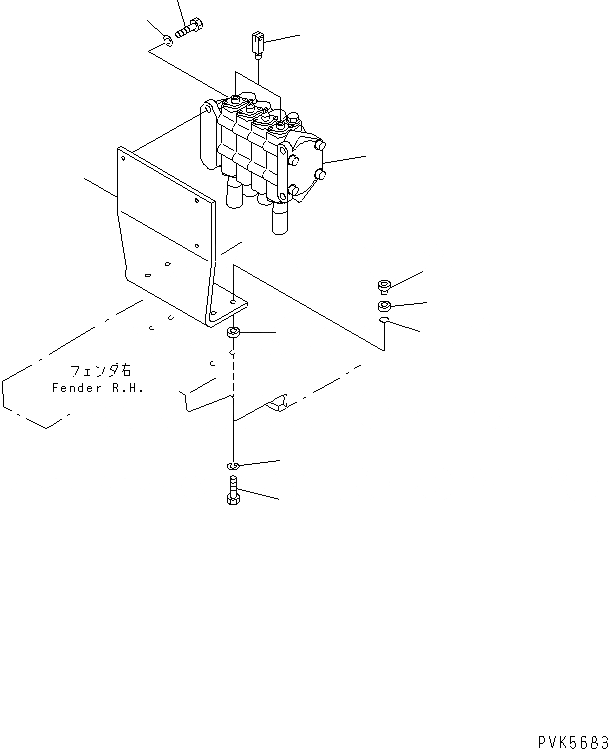 フェンダ右
Fender R.H.

PVK5683